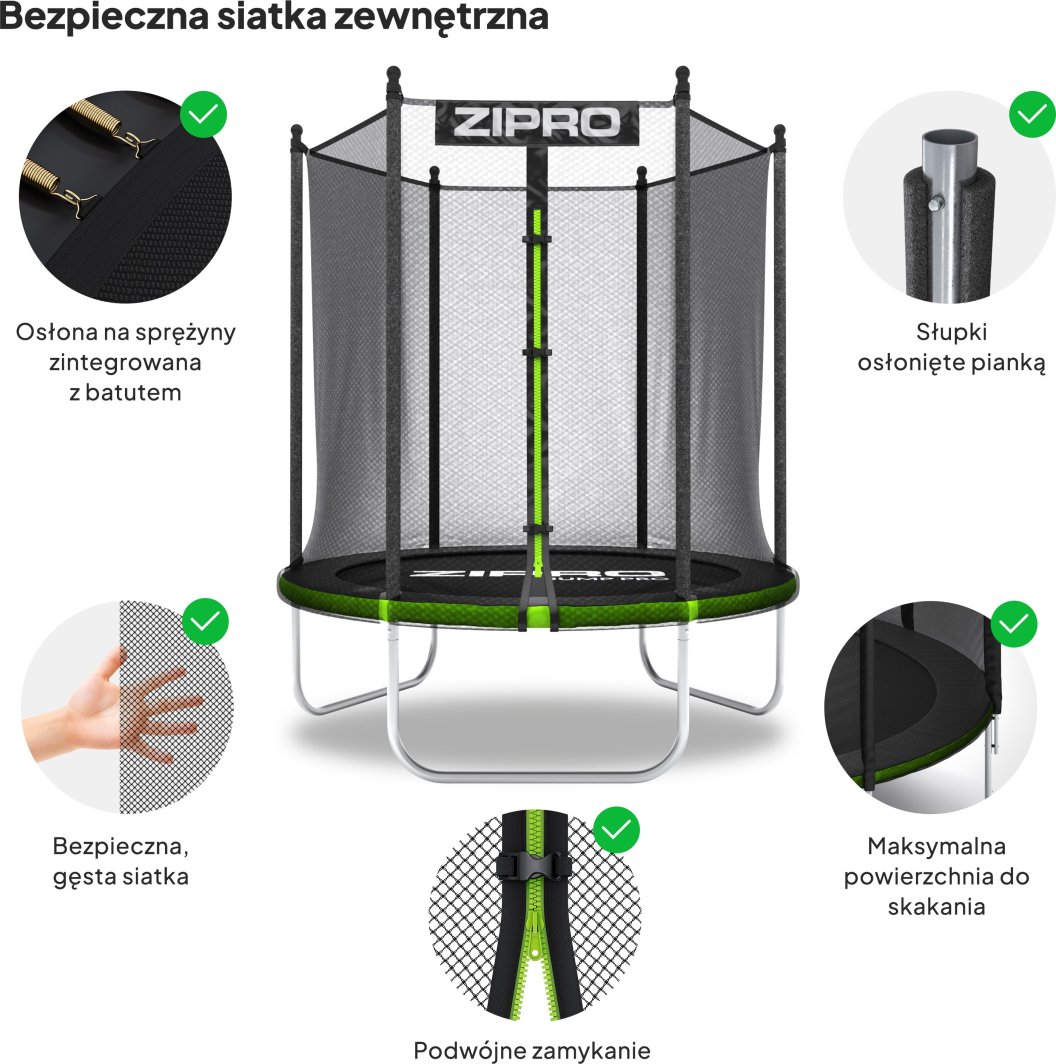 Bezpieczna siatka zewnętrzna

ZIPRO

Osłona na sprężyny zintegrowana z batutem

Słupki osłonięte pianką

ZIPRO
JUMP PRO

Bezpieczna, gęsta siatka

Maksymalna powierzchnia do skakania

Podwójne zamykanie