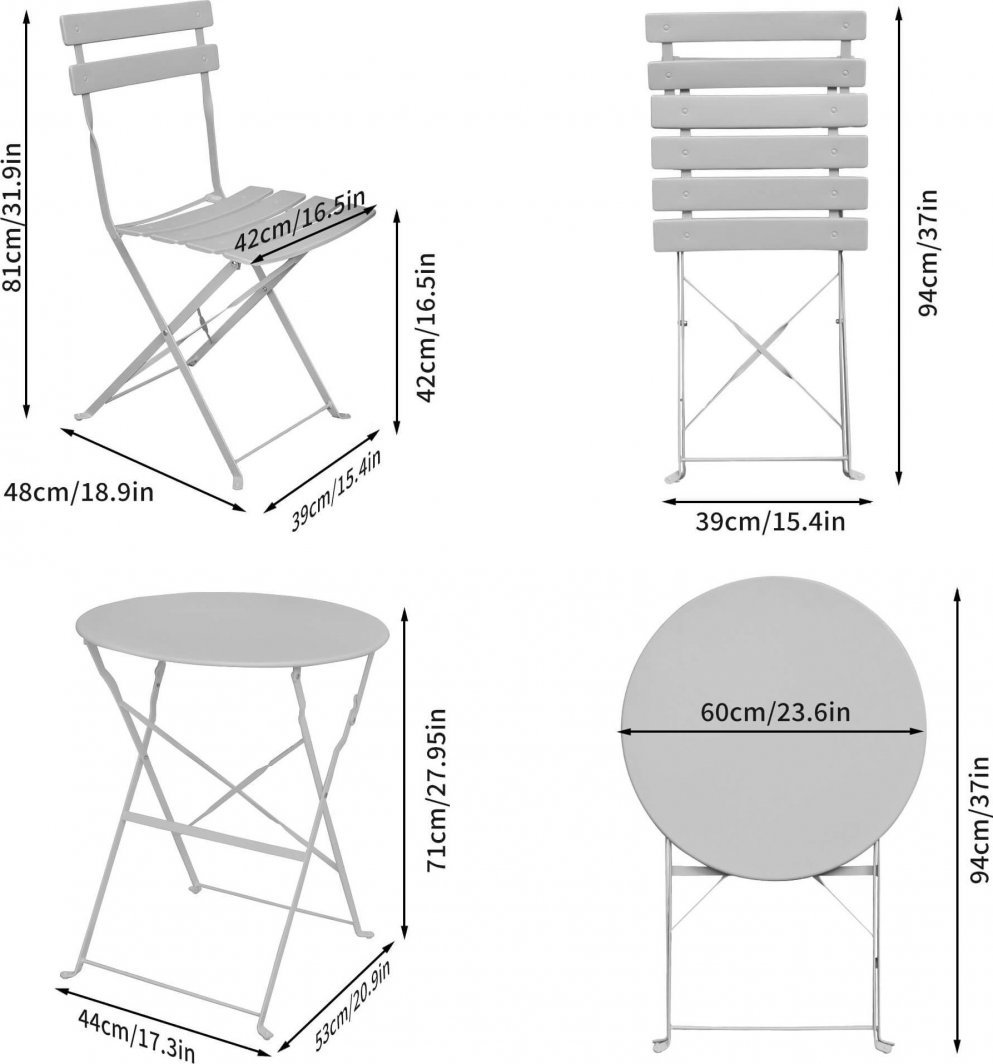 81cm/31.9in

42cm/16.5in

42cm/16.5in

48cm/18.9in

39cm/15.4in

94cm/37in

39cm/15.4in

71cm/27.95in

44cm/17.3in

53cm/20.9in

60cm/23.6in

94cm/37in