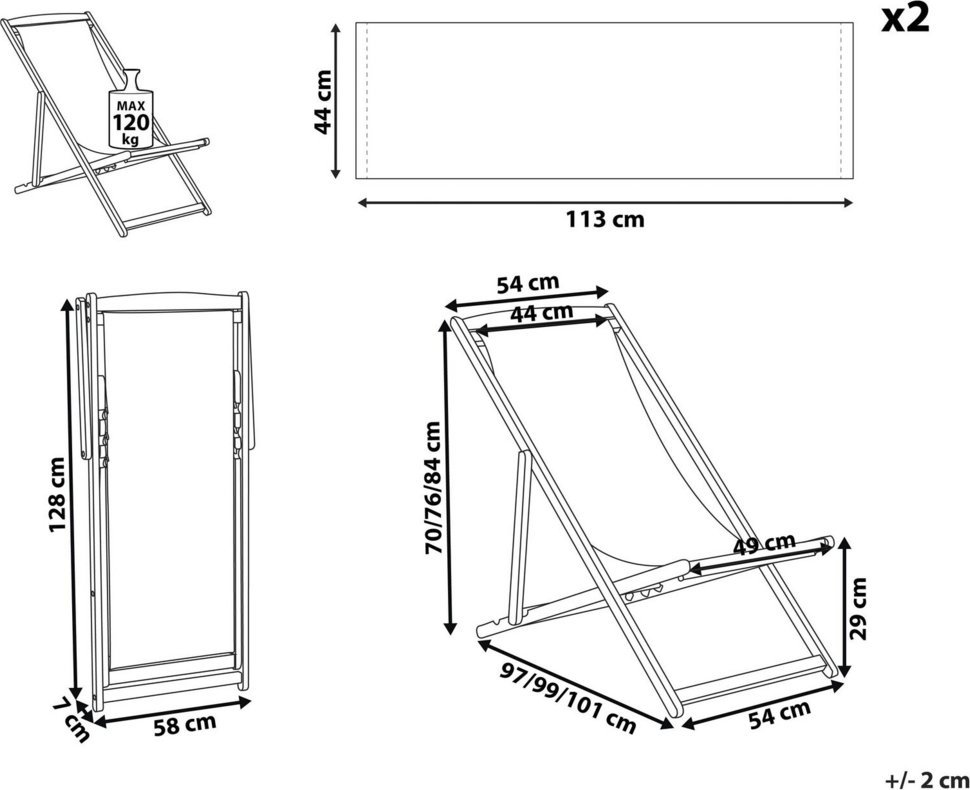 MAX
120
kg

x2

44 cm

113 cm

128 cm

7 cm

58 cm

54 cm

44 cm

70/76/84 cm

49 cm

29 cm

97/99/101 cm

54 cm

+/- 2 cm