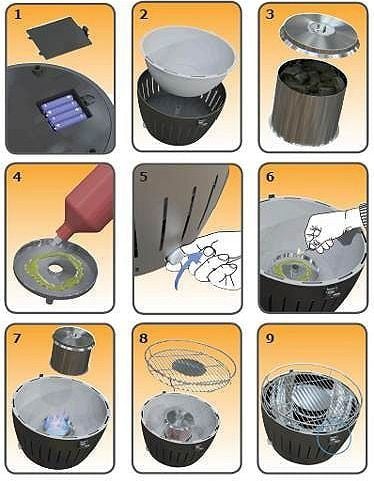 1

2

3

4

5

6

7

8

9