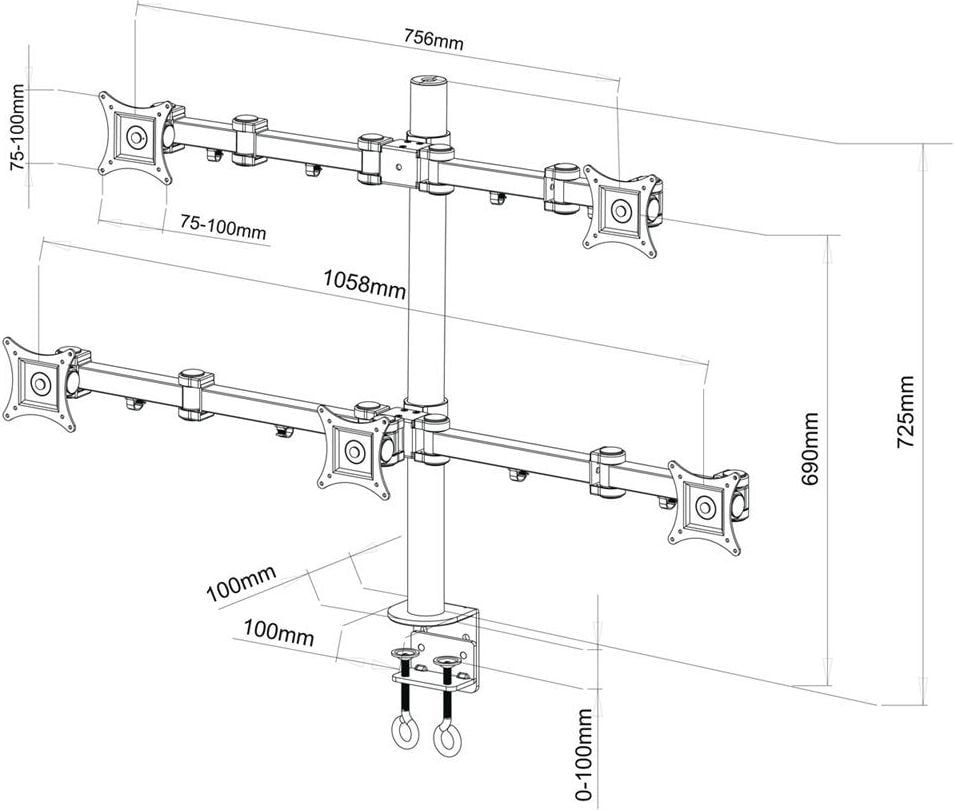 756mm
75-100mm
75-100mm
1058mm
725mm
690mm
100mm
100mm
0-100mm