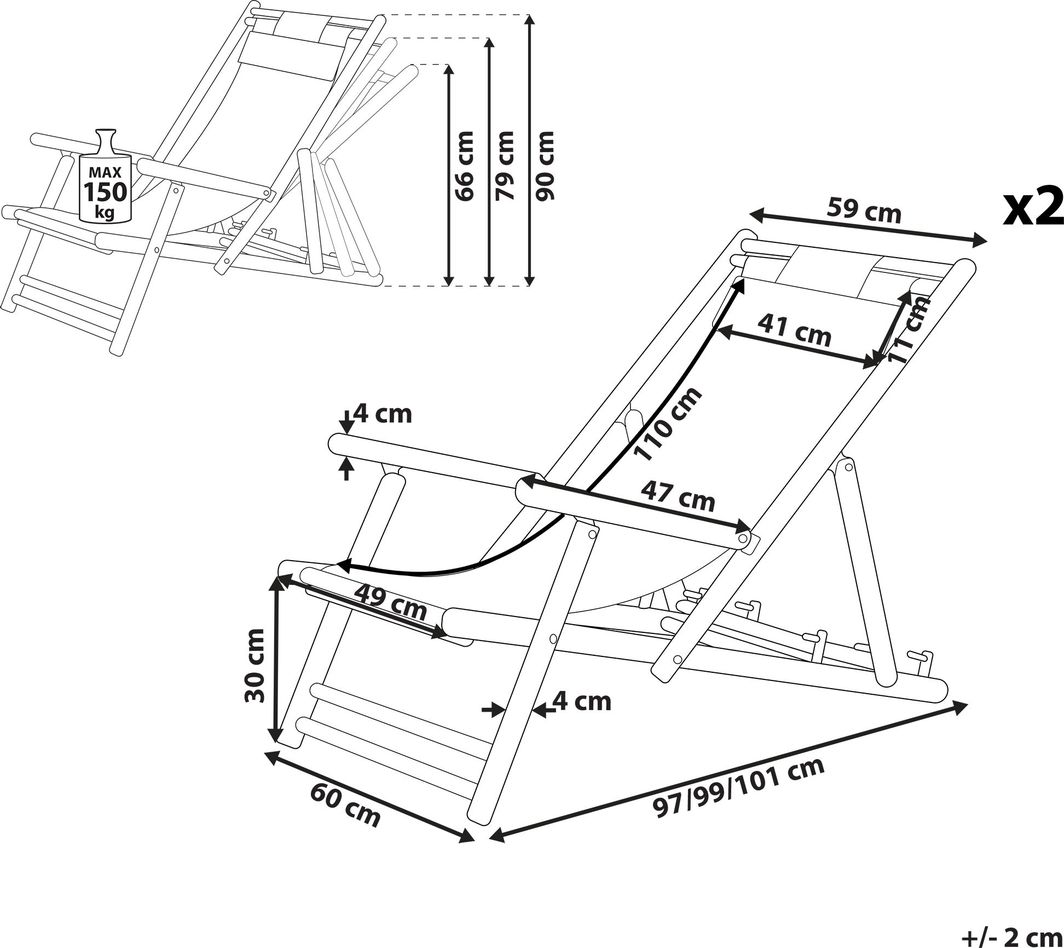 MAX
150
kg

66 cm
79 cm
90 cm

x2

59 cm
41 cm
11 cm
110 cm
4 cm
47 cm
49 cm
30 cm
4 cm
60 cm
97/99/101 cm

+/- 2 cm